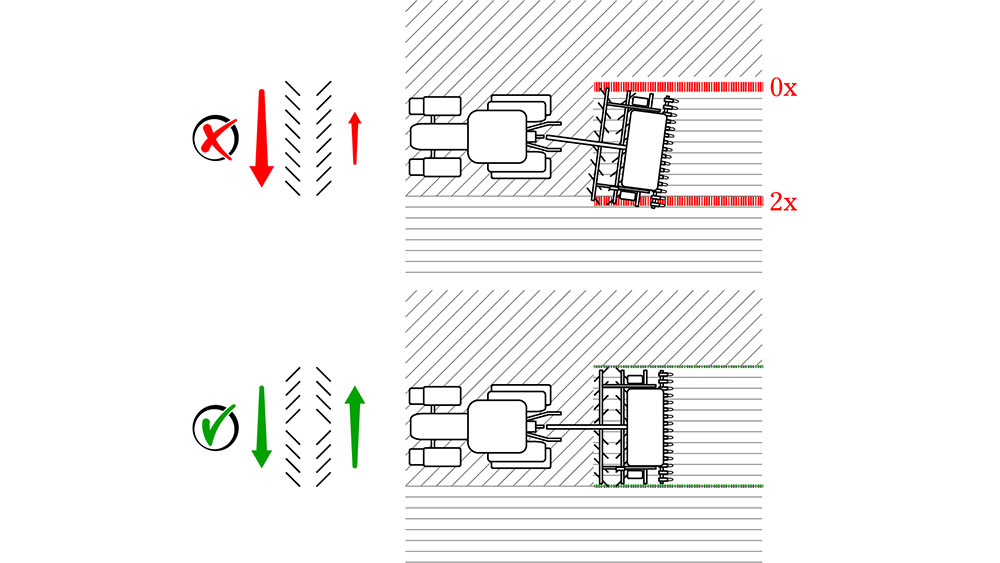 0x

2x